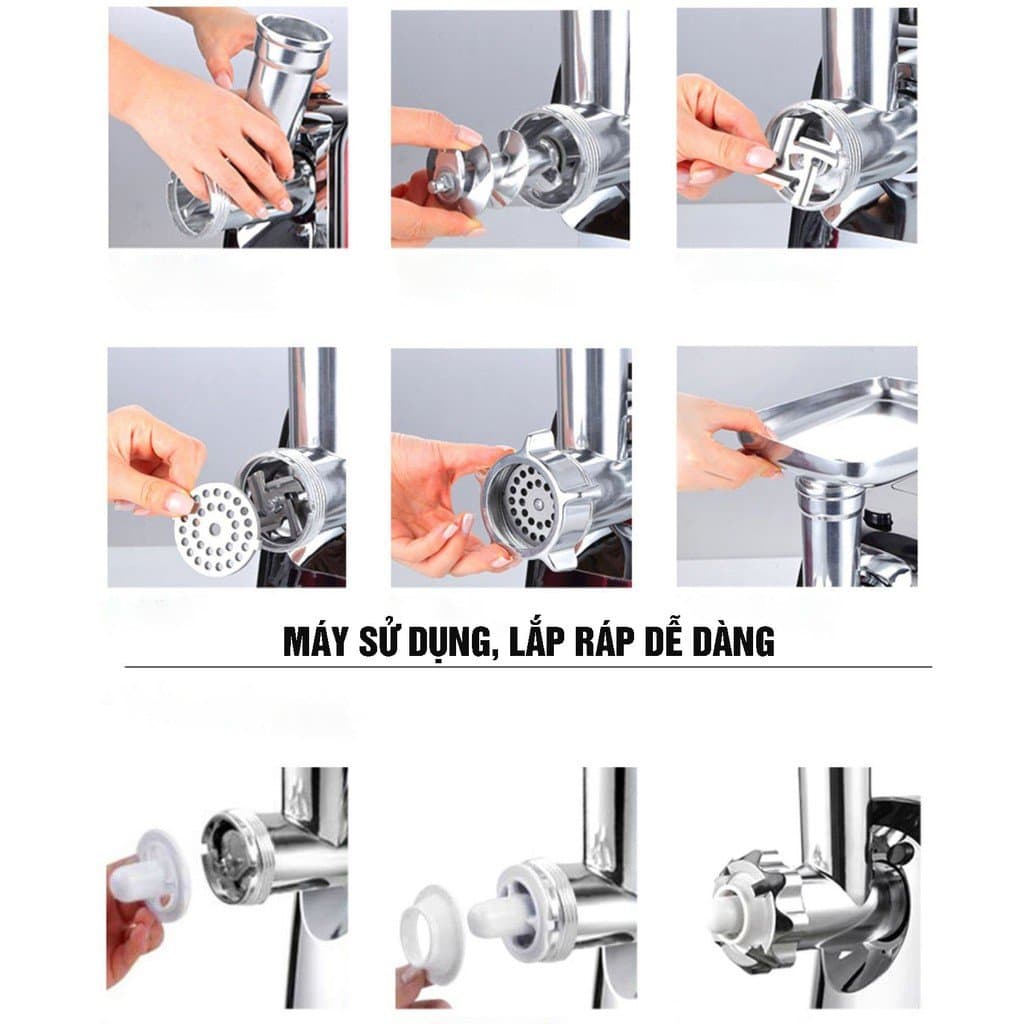 MÁY SỬ DỤNG, LẮP RÁP DỄ DÀNG